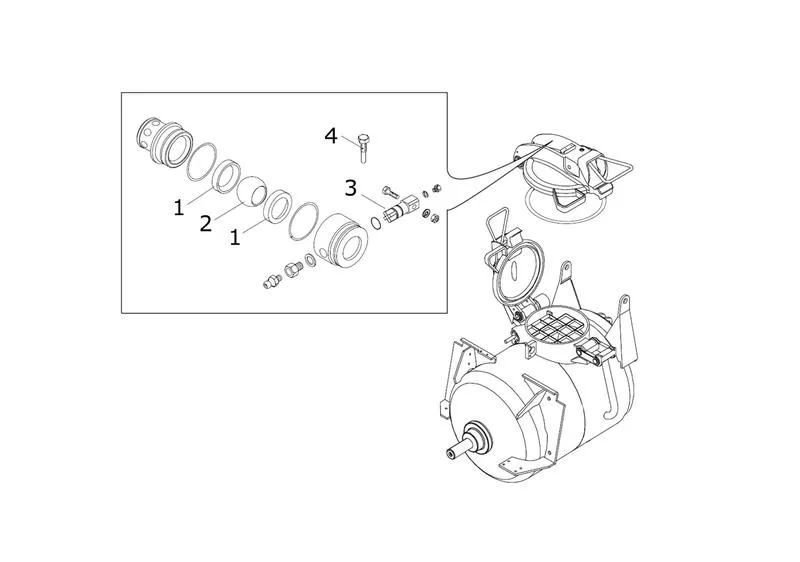 4
3
1
2
1